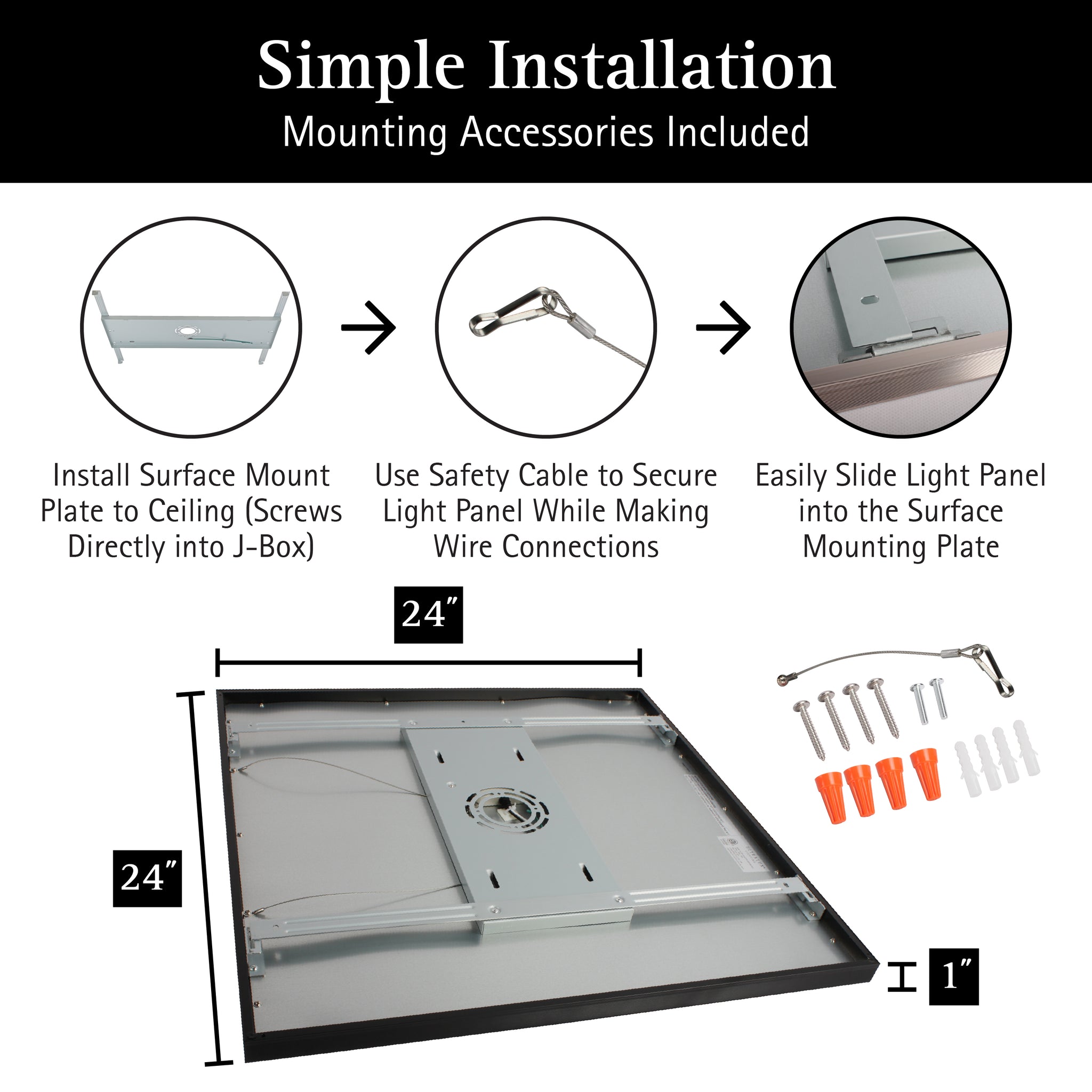 Simple Installation
Mounting Accessories Included

Install Surface Mount Plate to Ceiling (Screws Directly into J-Box)

Use Safety Cable to Secure Light Panel While Making Wire Connections

Easily Slide Light Panel into the Surface Mounting Plate

24″

24″

1″